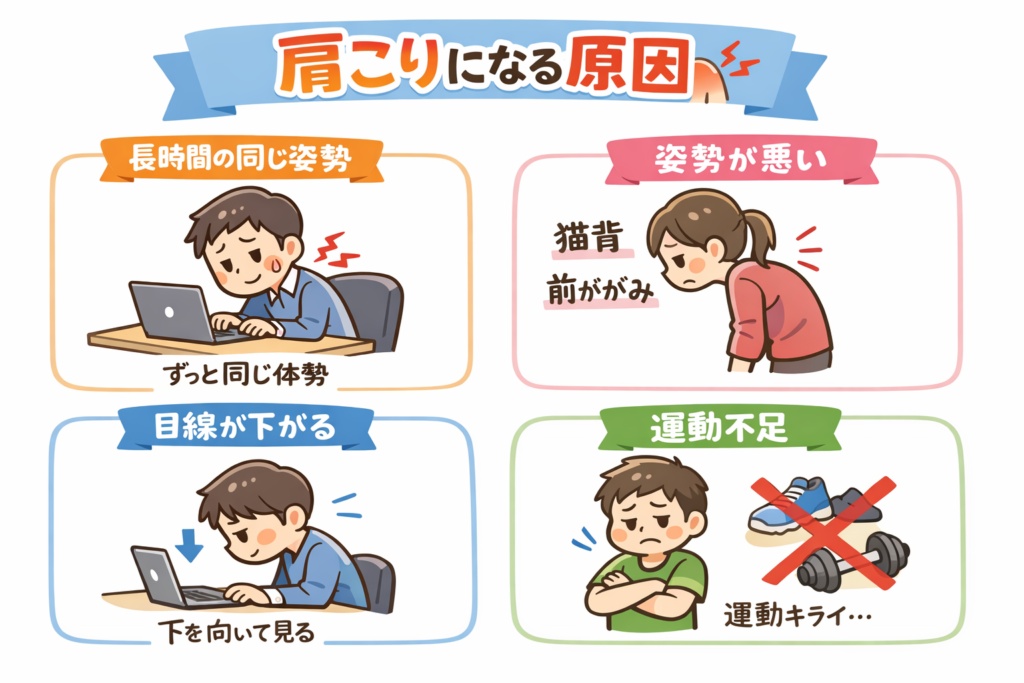 肩こりになる原因

長時間の同じ姿勢

ずっと同じ体勢

姿勢が悪い

猫背

前かがみ

目線が下がる

下を向いて見る

運動不足

運動キライ…